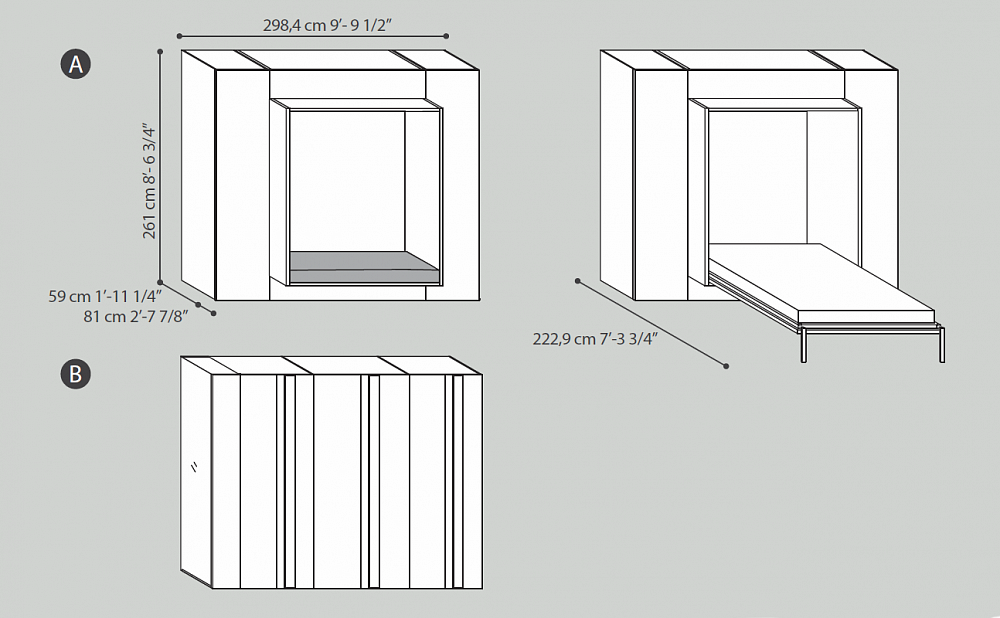 A

298,4 cm 9'- 9 1/2"

261 cm 8'- 6 3/4"

59 cm 1'-11 1/4"
81 cm 2'-7 7/8"

222,9 cm 7'-3 3/4"

B