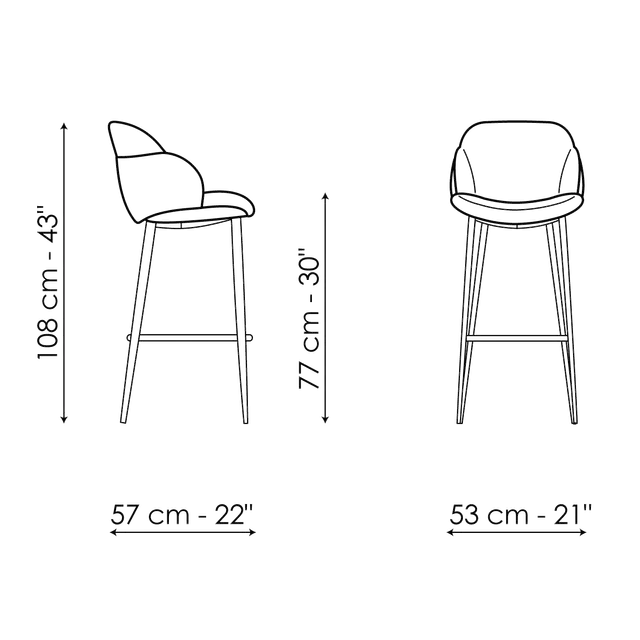 108 cm - 43''

77 cm - 30''

57 cm - 22''

53 cm - 21''