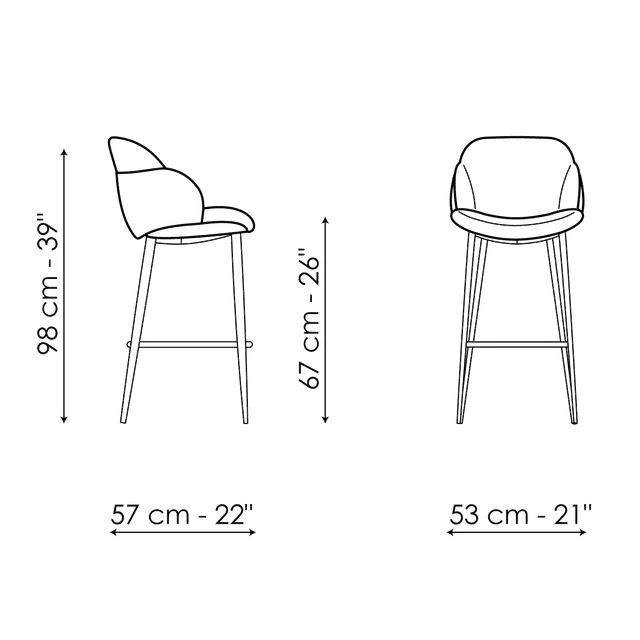 98 cm - 39''

67 cm - 26''

57 cm - 22''

53 cm - 21''